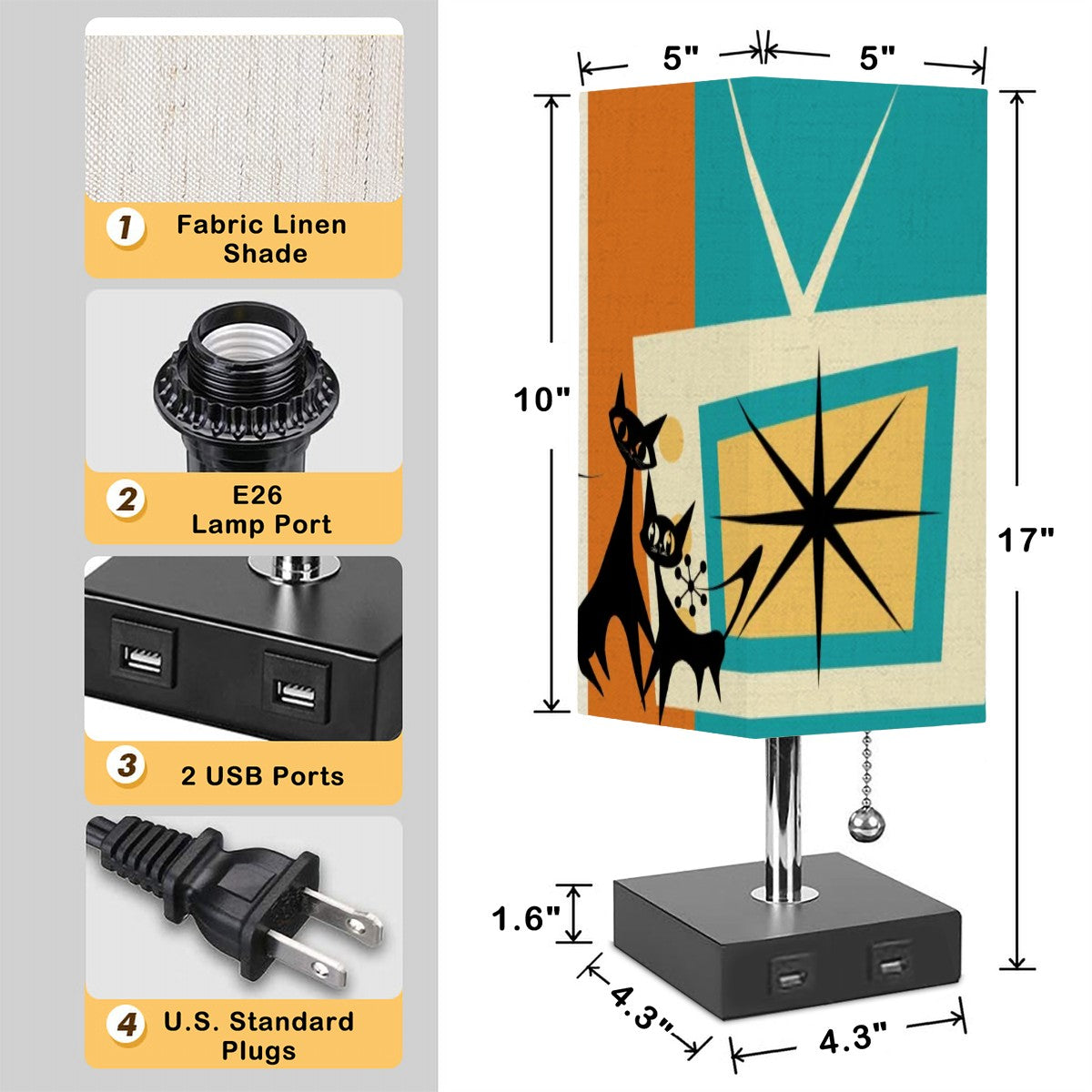 1 Fabric Linen Shade

2 E26 Lamp Port

3 2 USB Ports

4 U.S. Standard Plugs

5"
5"
10"
17"
1.6"
4.3"
4.3"