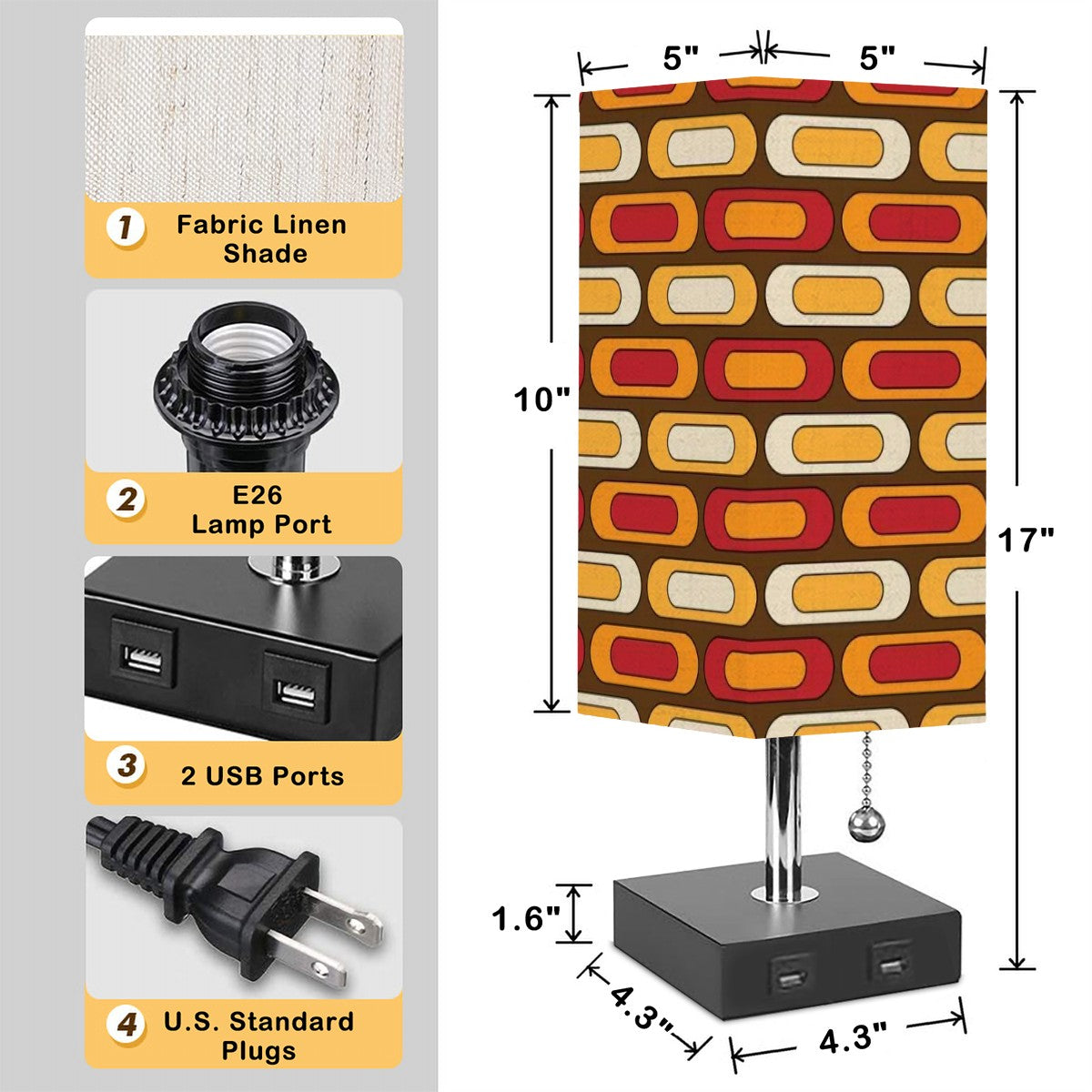 1 Fabric Linen Shade

2 E26 Lamp Port

3 2 USB Ports

4 U.S. Standard Plugs

5"

5"

10"

17"

1.6"

4.3"

4.3"