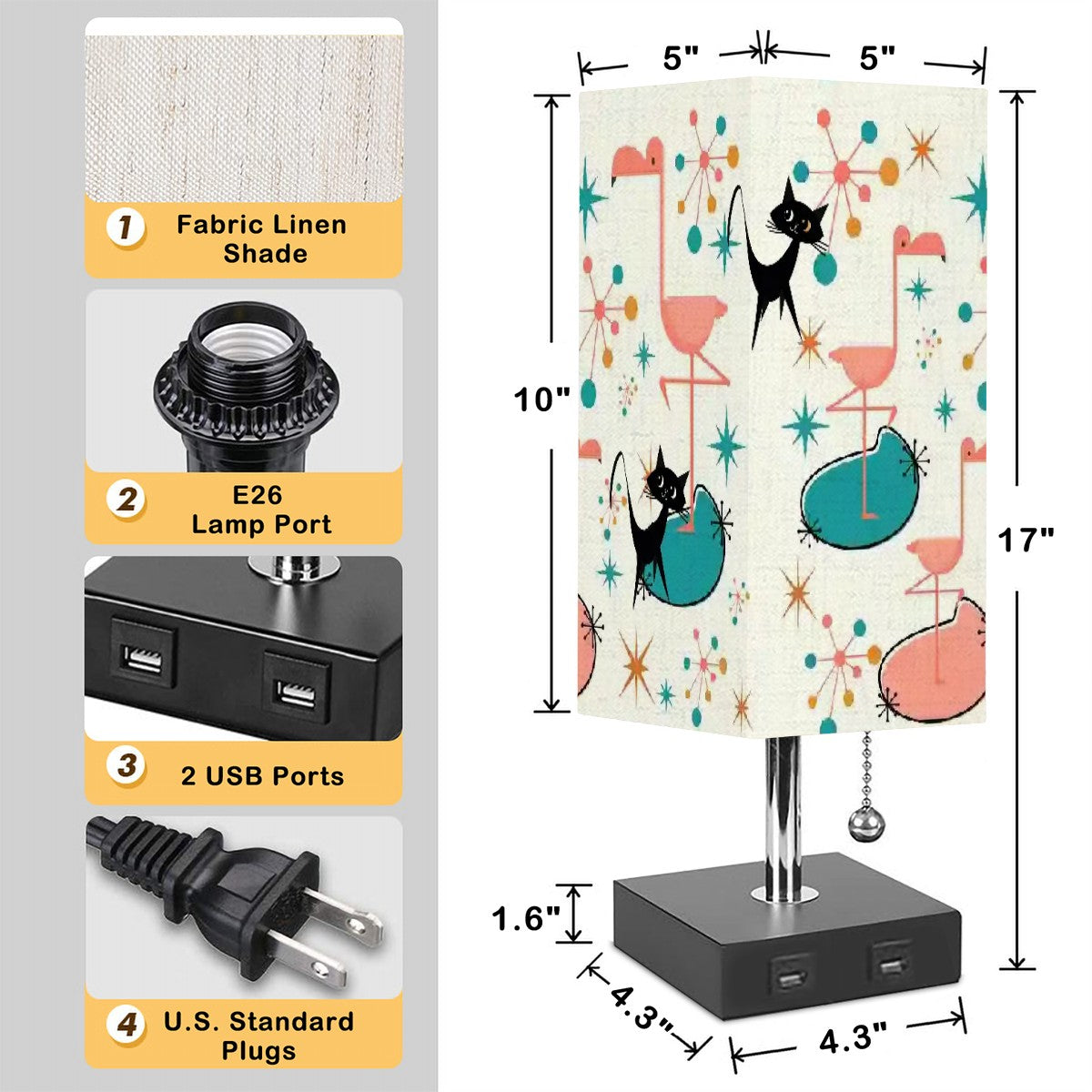 1 Fabric Linen Shade

2 E26 Lamp Port

3 2 USB Ports

4 U.S. Standard Plugs

5"

5"

10"

17"

1.6"

4.3"

4.3"