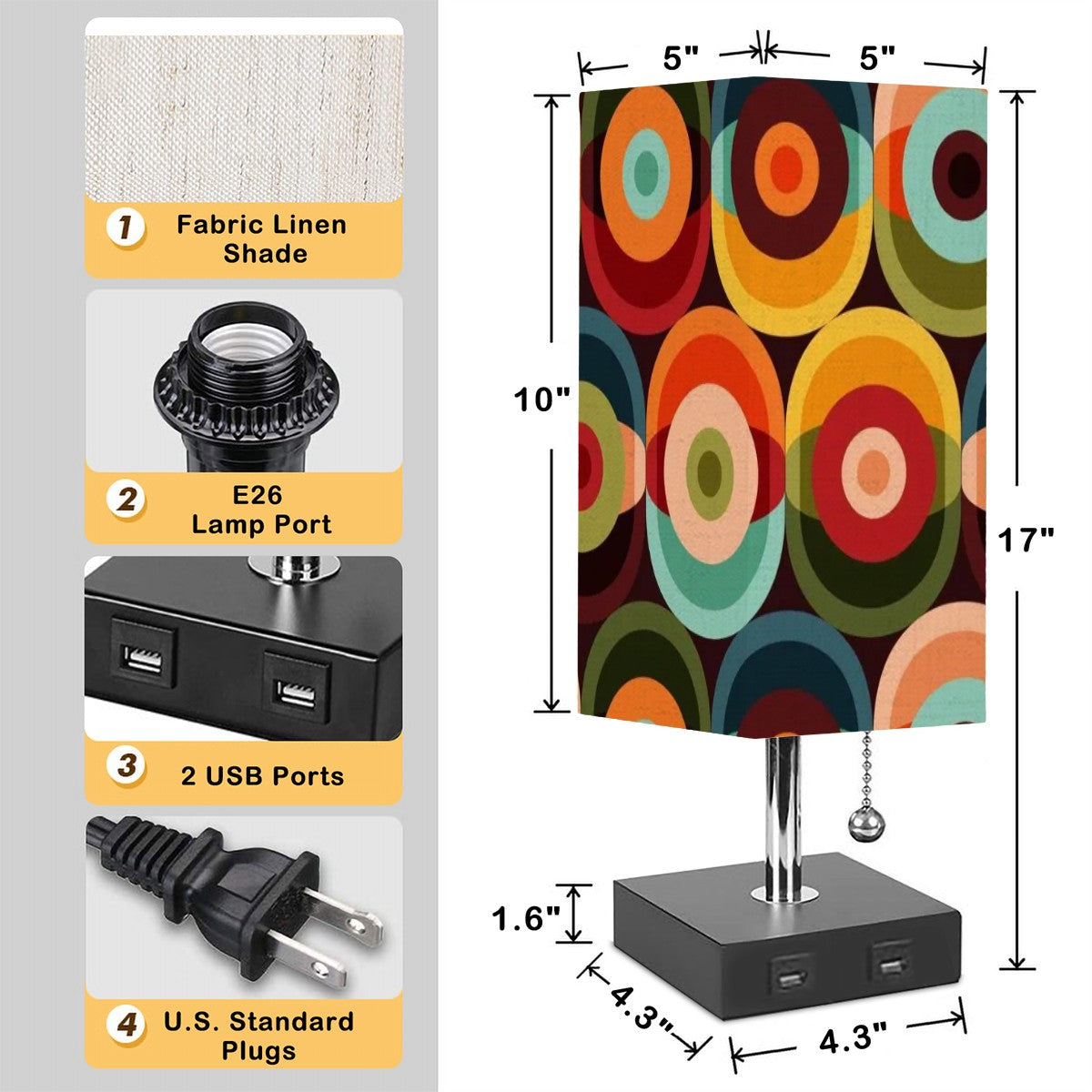 1 Fabric Linen Shade

2 E26 Lamp Port

3 2 USB Ports

4 U.S. Standard Plugs

5"

5"

10"

17"

1.6"

4.3"

4.3"