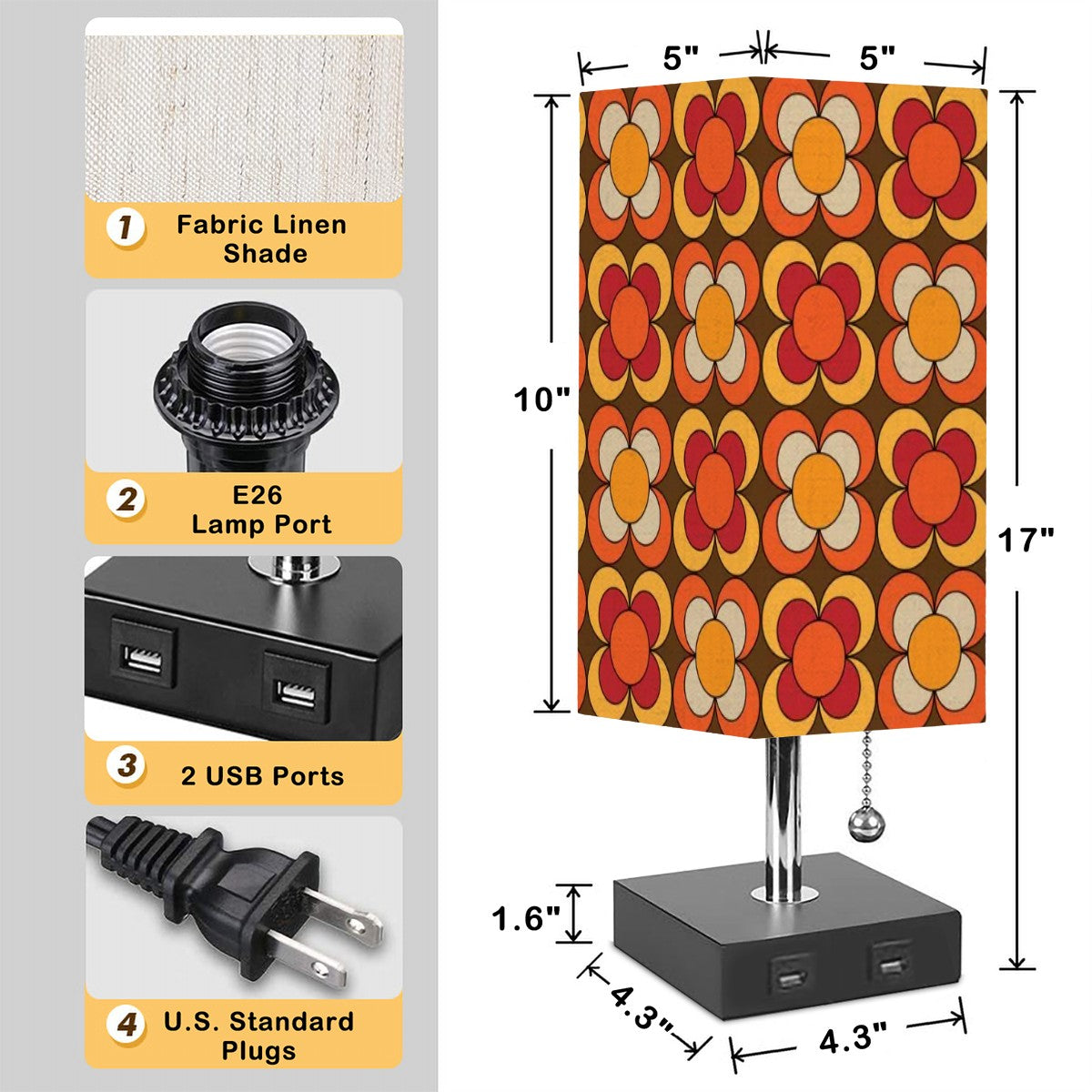 1 Fabric Linen Shade

2 E26 Lamp Port

3 2 USB Ports

4 U.S. Standard Plugs

5"
5"
10"
17"
1.6"
4.3"
4.3"