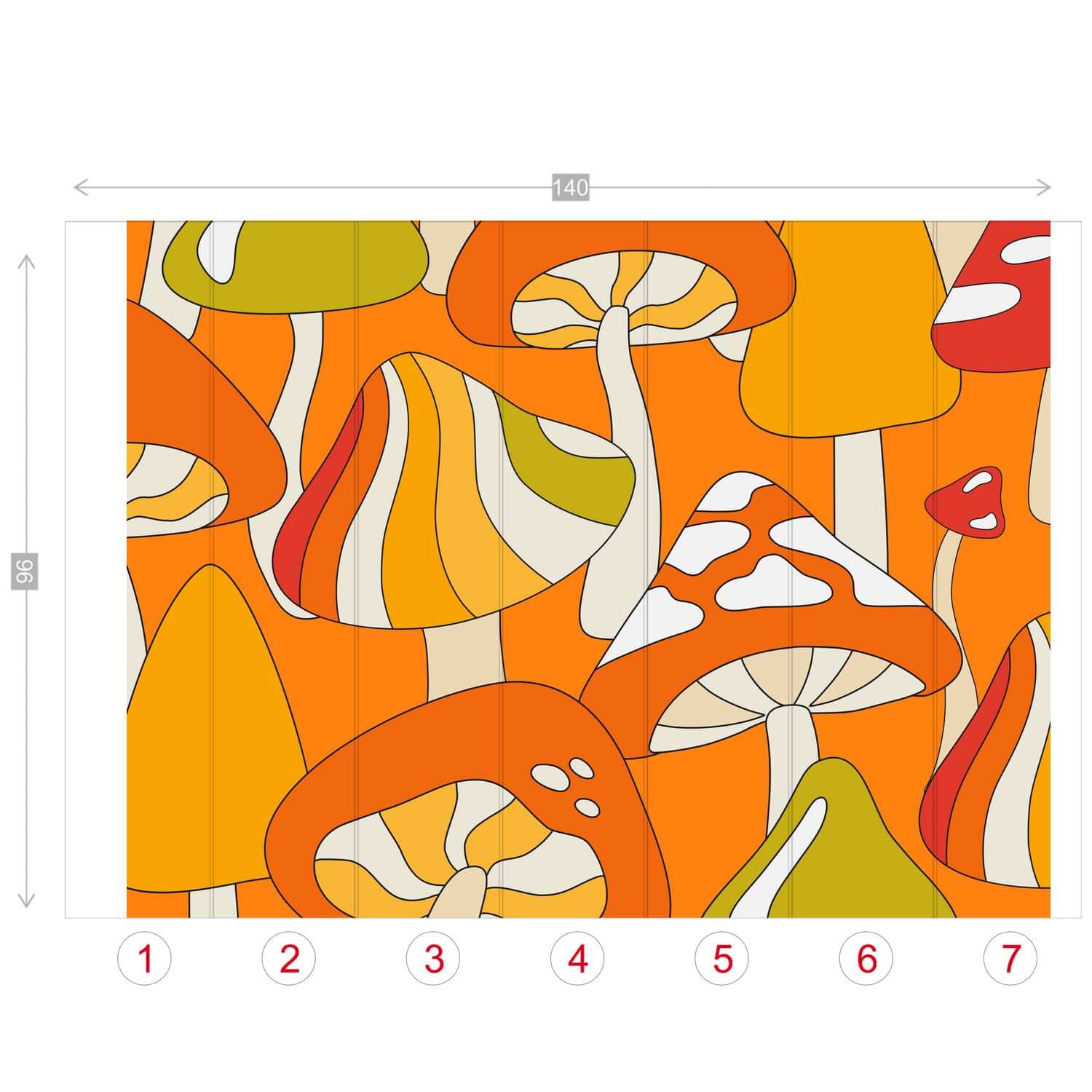 140

96

1 2 3 4 5 6 7